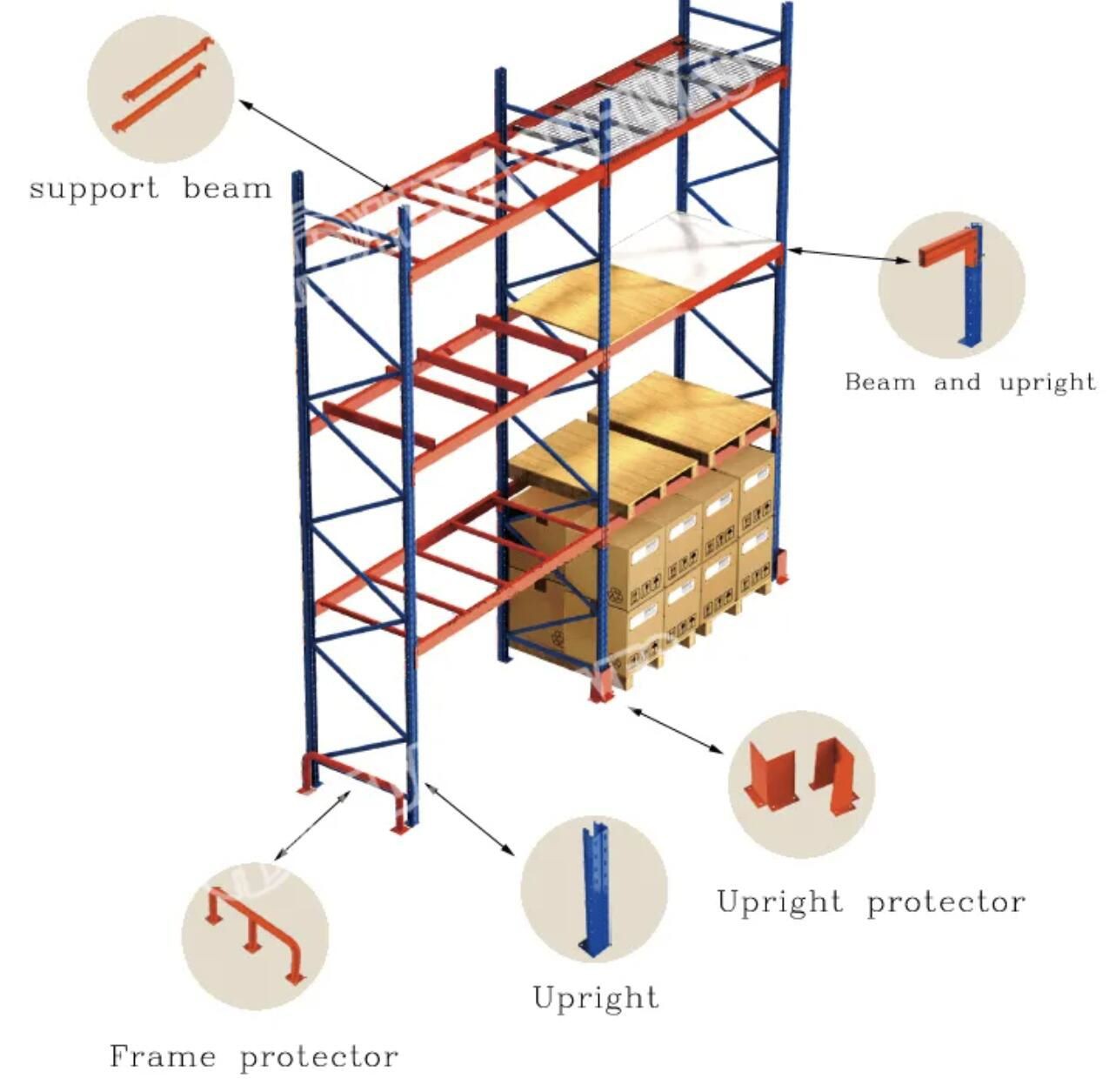 support beam

Beam and upright

Upright protector

Upright

Frame protector